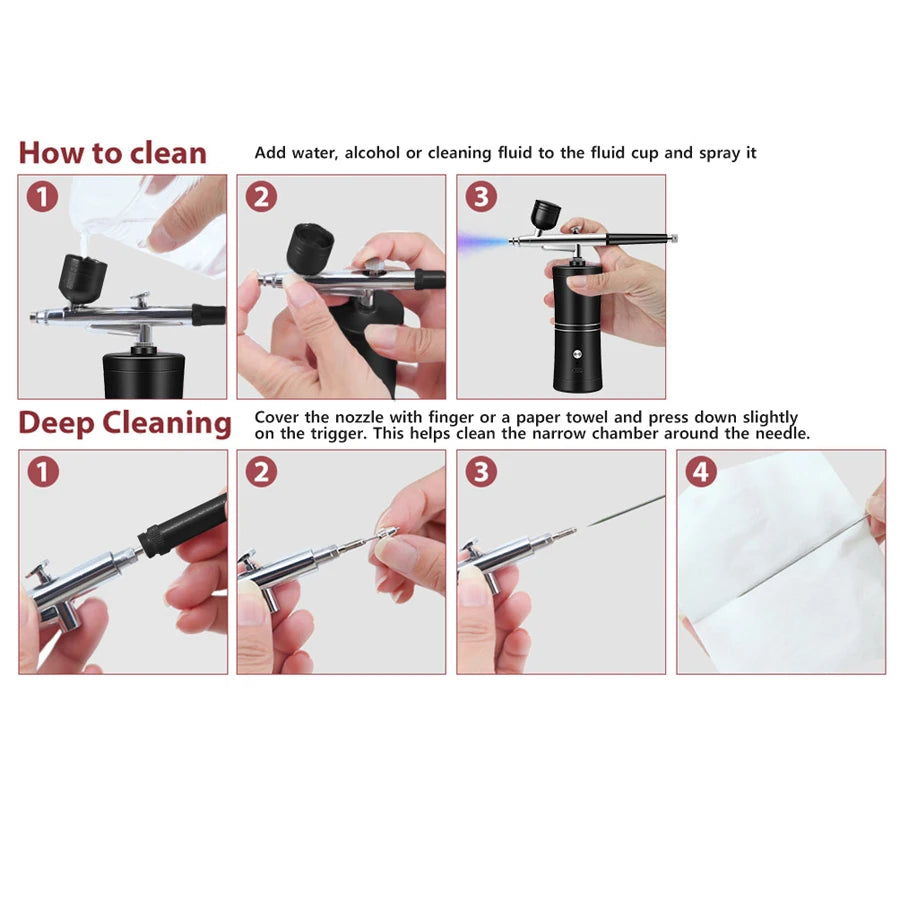 How to clean

Add water, alcohol or cleaning fluid to the fluid cup and spray it

1

2

3

Deep Cleaning

Cover the nozzle with finger or a paper towel and press down slightly on the trigger. This helps clean the narrow chamber around the needle.

1

2

3

4